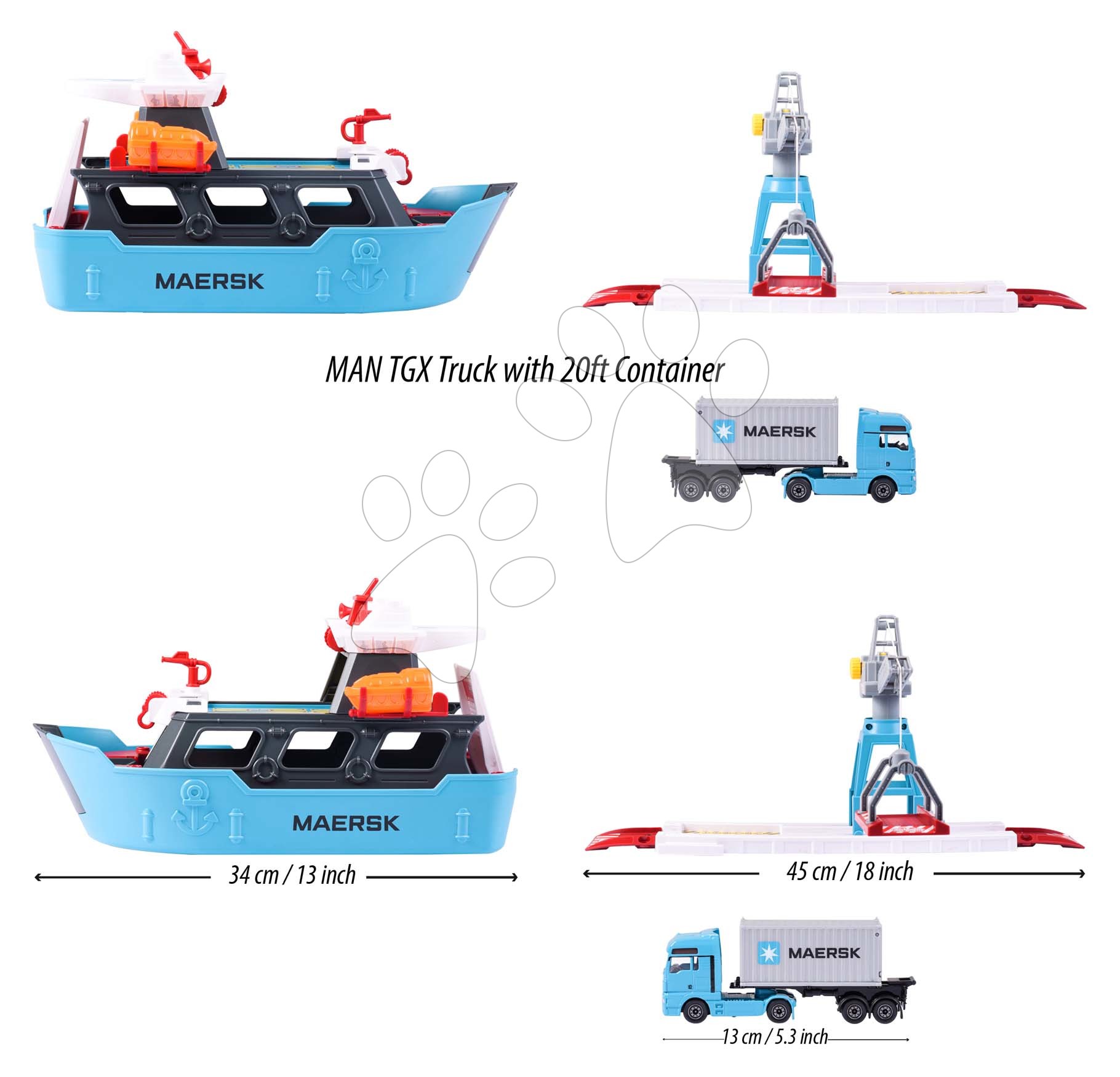 MAERSK

MAN TGX Truck with 20ft Container

MAERSK

MAERSK

34 cm / 13 inch

45 cm / 18 inch

MAERSK

13 cm / 5.3 inch